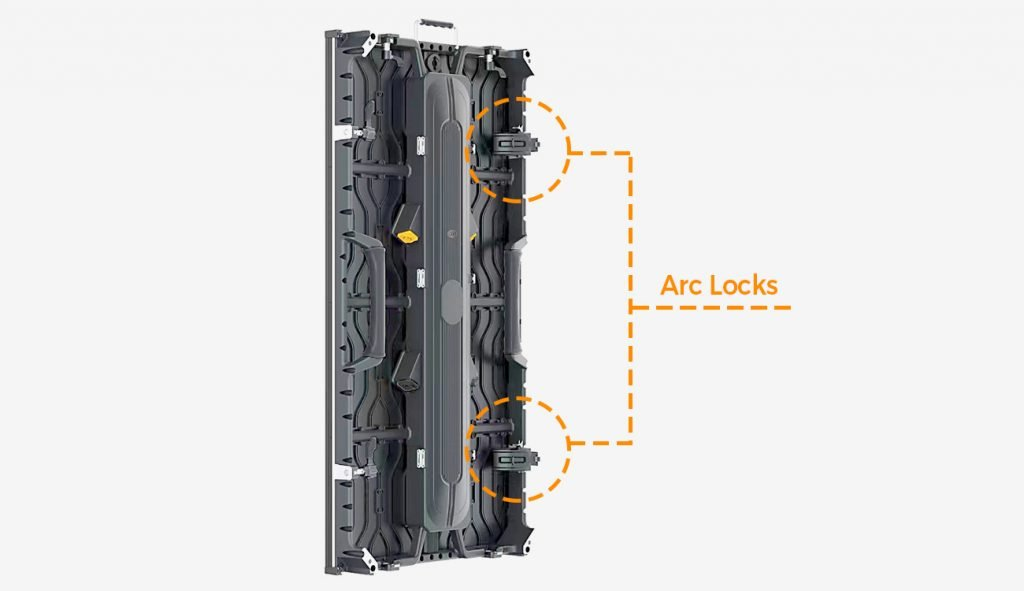 Arc Locks